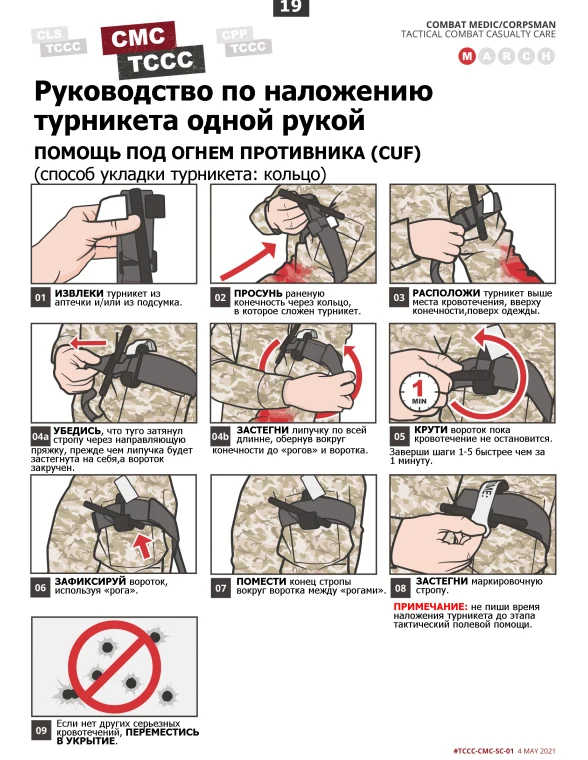 19

CLS TCCC

CMC TCCC

CPP TCCC

COMBAT MEDIC/CORPSMAN
TACTICAL COMBAT CASUALTY CARE

M A R C H

Руководство по наложению турникета одной рукой

ПОМОЩЬ ПОД ОГНЕМ ПРОТИВНИКА (CUF)
(способ укладки турникета: кольцо)

01 ИЗВЛЕКИ турникет из аптечки и/или из подсумка.

02 ПРОСУНЬ раненую конечность через кольцо, в которое сложен турникет.

03 РАСПОЛОЖИ турникет выше места кровотечения, вверху конечности,поверх одежды.

04a УБЕДИСЬ, что туго затянул стропу через направляющую пряжку, прежде чем липучка будет застегнута на себя,а вороток закручен.

04b ЗАСТЕГНИ липучку по всей длинне, обернув вокруг конечности до «рогов» и воротка.

1 MIN

05 КРУТИ вороток пока кровотечение не остановится.
Заверши шаги 1-5 быстрее чем за 1 минуту.

06 ЗАФИКСИРУЙ вороток, используя «рога».

07 ПОМЕСТИ конец стропы вокруг воротка между «рогами».

08 ЗАСТЕГНИ маркировочную стропу.

ПРИМЕЧАНИЕ: не пиши время наложения турникета до этапа тактический полевой помощи.

09 Если нет других серьезных кровотечений, ПЕРЕМЕСТИСЬ В УКРЫТИЕ.

#TCCC-CMC-SC-01 4 MAY 2021